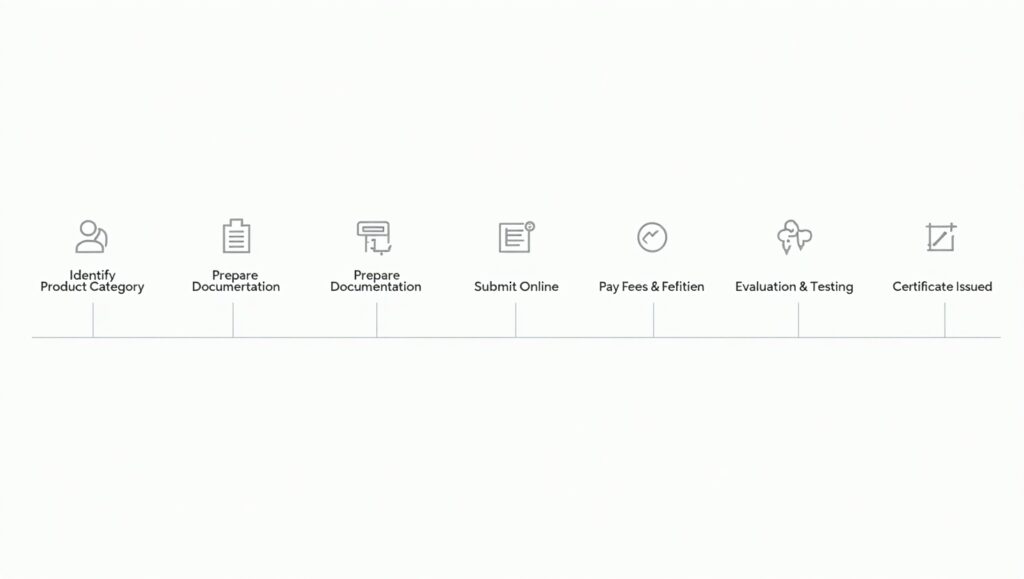 Identify Product Category

Prepare Documertation

Prepare Documentation

Submit Online

Pay Fees & Fefitien

Evaluation & Testing

Certificate Issued